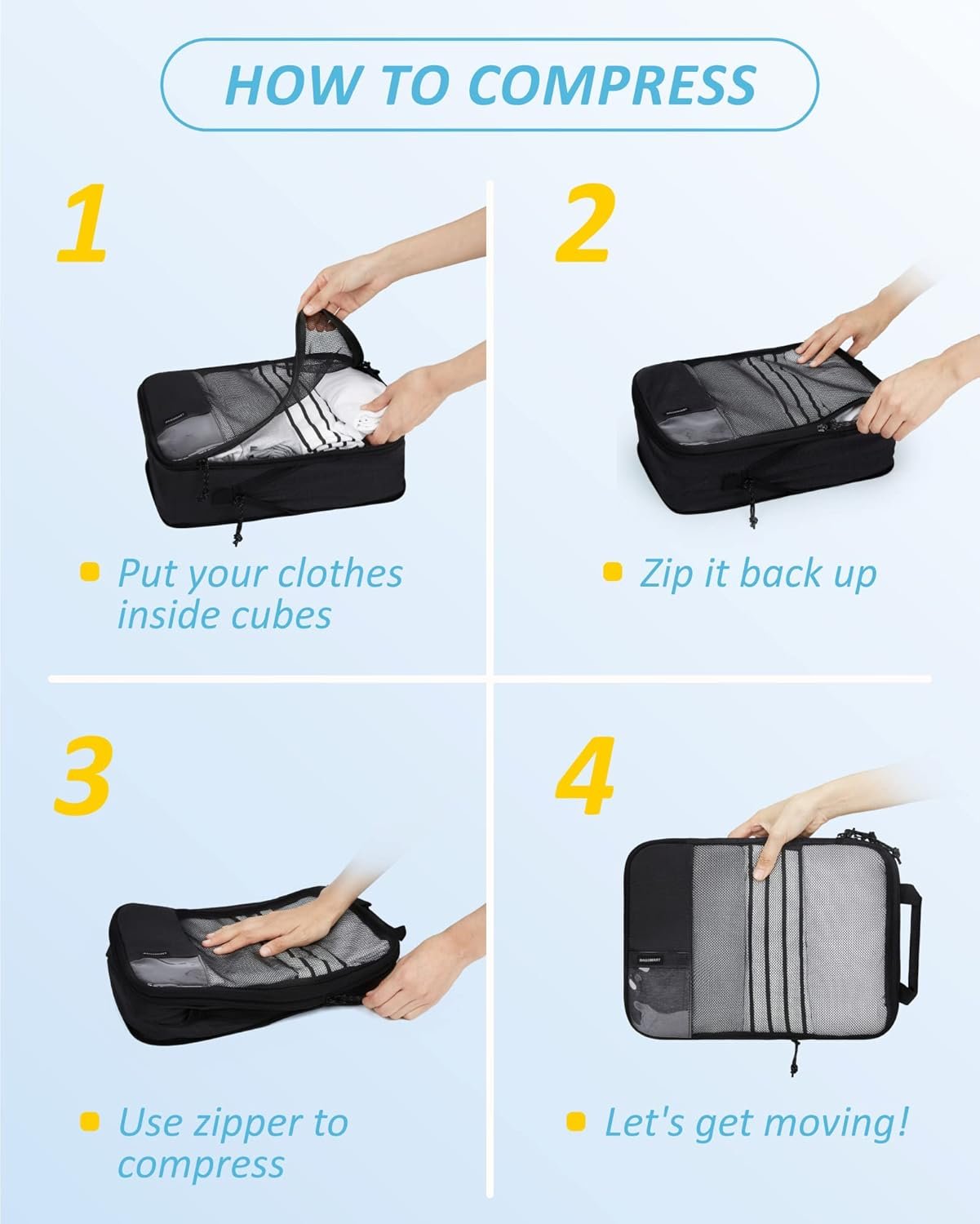 HOW TO COMPRESS

1

Put your clothes inside cubes

2

Zip it back up

3

Use zipper to compress

4

Let's get moving!